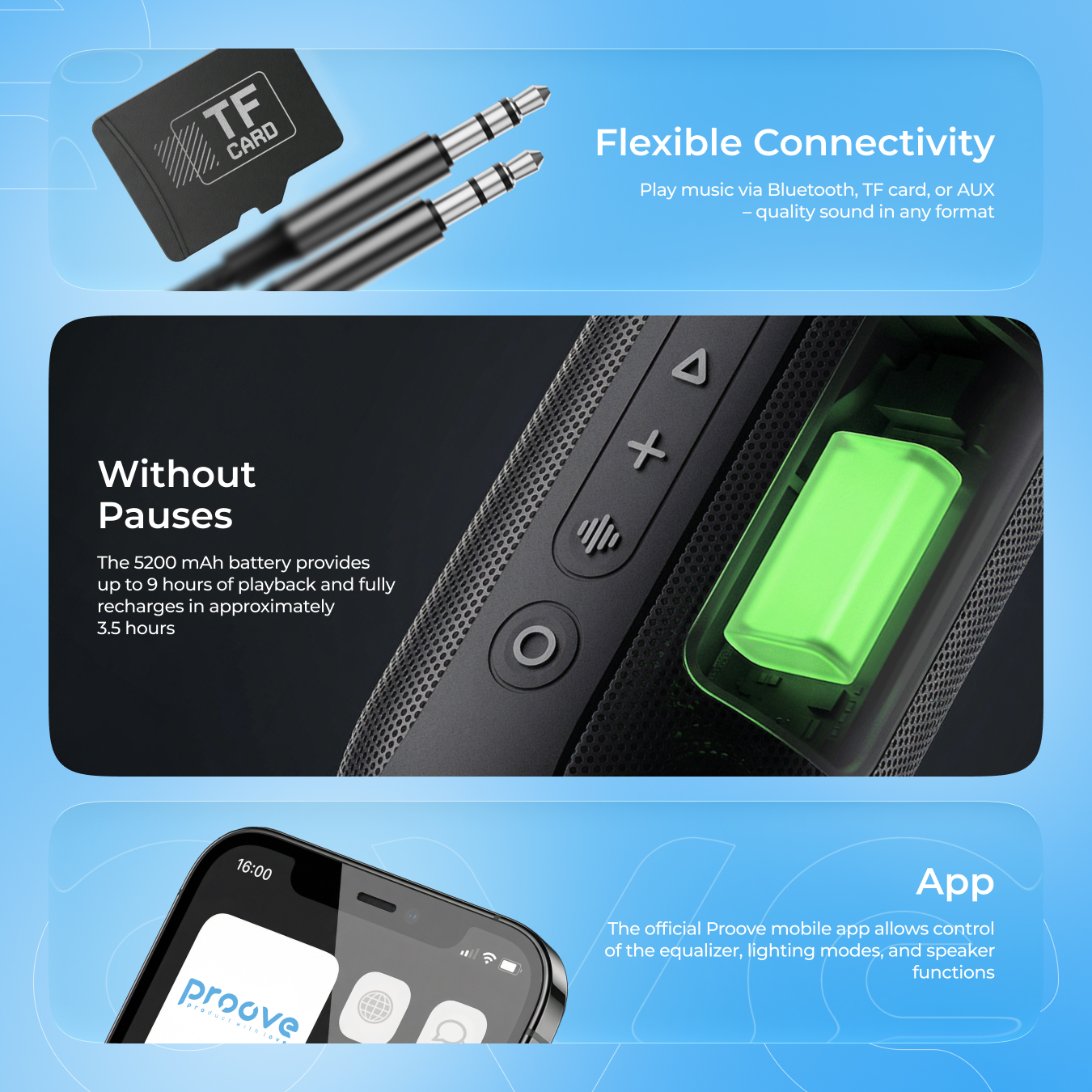 TF CARD

Flexible Connectivity

Play music via Bluetooth, TF card, or AUX – quality sound in any format

Without Pauses

The 5200 mAh battery provides up to 9 hours of playback and fully recharges in approximately 3.5 hours

16:00

Proove
product with love

App

The official Proove mobile app allows control of the equalizer, lighting modes, and speaker functions